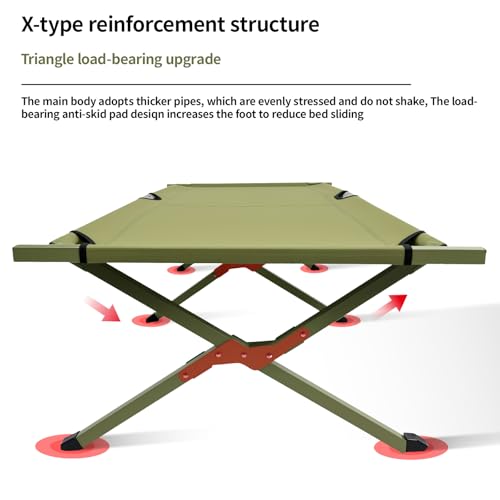 X-type reinforcement structure

Triangle load-bearing upgrade

The main body adopts thicker pipes, which are evenly stressed and do not shake, The load-bearing anti-skid pad desiqn increases the foot to reduce bed sliding