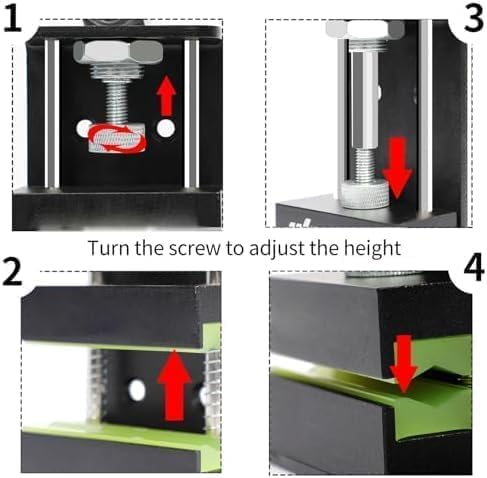 1

3

Turn the screw to adjust the height

2

4