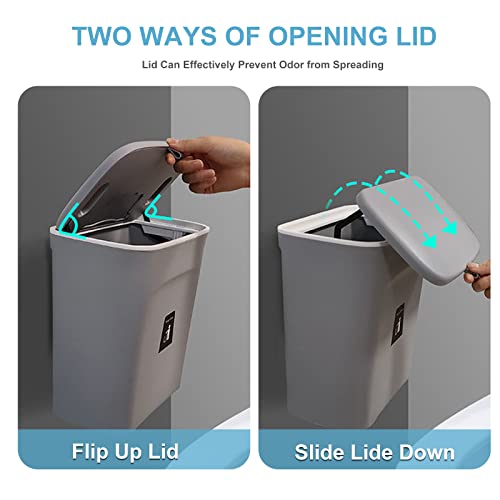 TWO WAYS OF OPENING LID

Lid Can Effectively Prevent Odor from Spreading

Flip Up Lid

Slide Lide Down