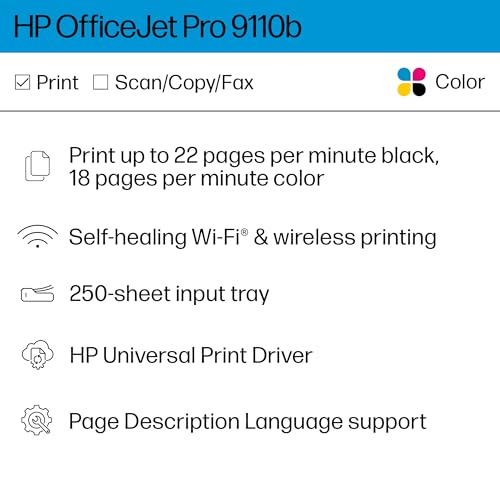 HP OfficeJet Pro 9110b

☑ Print ☐ Scan/Copy/Fax Color

Print up to 22 pages per minute black, 18 pages per minute color

Self-healing Wi-Fi® & wireless printing

250-sheet input tray

HP Universal Print Driver

Page Description Language support