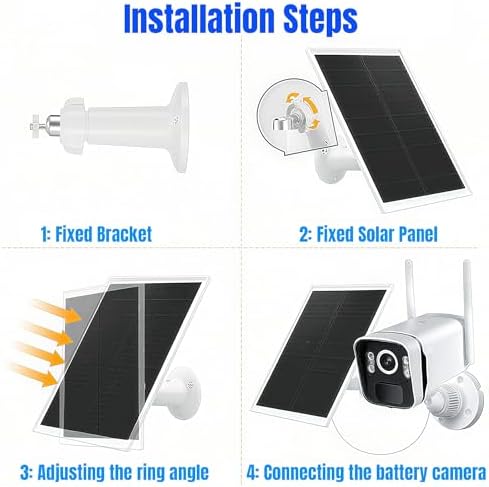 Installation Steps

1: Fixed Bracket

2: Fixed Solar Panel

3: Adjusting the ring angle

4: Connecting the battery camera