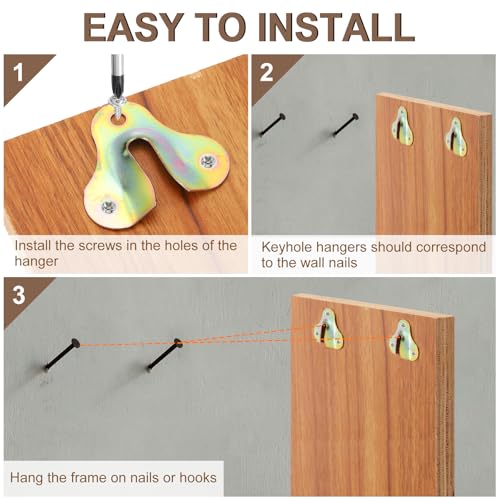 EASY TO INSTALL

1

Install the screws in the holes of the hanger

2

Keyhole hangers should correspond to the wall nails

3

Hang the frame on nails or hooks