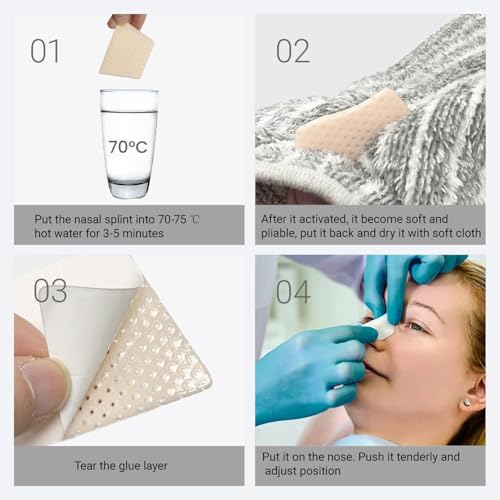 01

70°C

Put the nasal splint into 70-75 ℃ hot water for 3-5 minutes

02

After it activated, it become soft and pliable, put it back and dry it with soft cloth

03

Tear the glue layer

04

Put it on the nose. Push it tenderly and adjust position