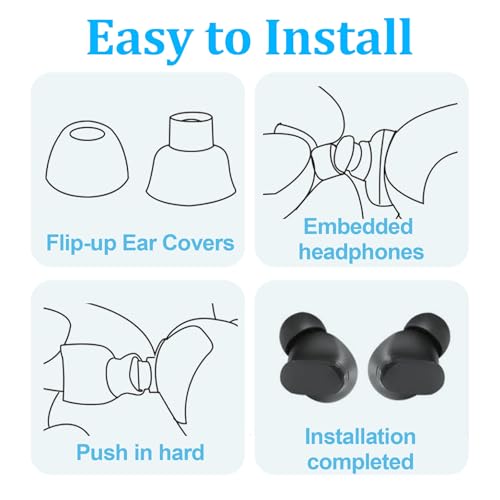 Easy to Install

Flip-up Ear Covers

Embedded headphones

Push in hard

Installation completed