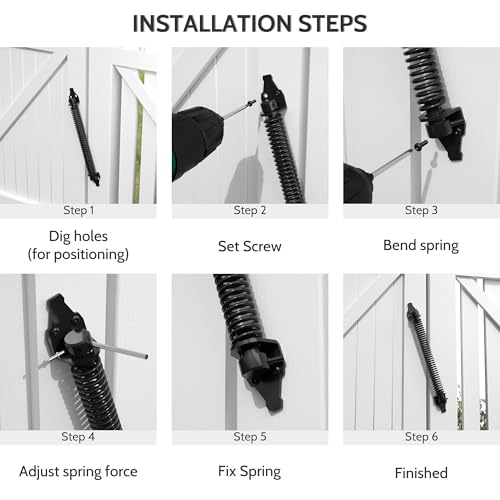 INSTALLATION STEPS

Step 1

Dig holes (for positioning)

Step 2

Set Screw

Step 3

Bend spring

Step 4

Adjust spring force

Step 5

Fix Spring

Step 6

Finished