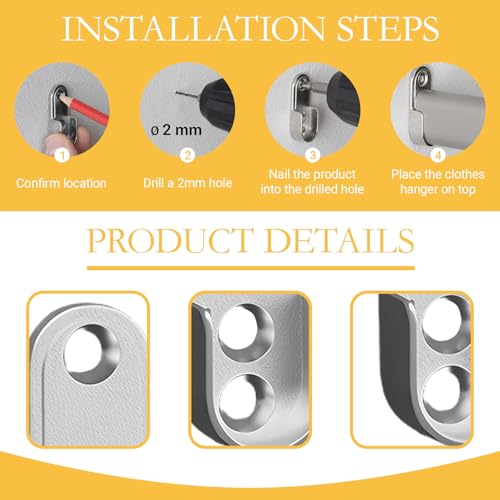 INSTALLATION STEPS

ø 2 mm

1
Confirm location

2
Drill a 2mm hole

3
Nail the product into the drilled hole

4
Place the clothes hanger on top

PRODUCT DETAILS