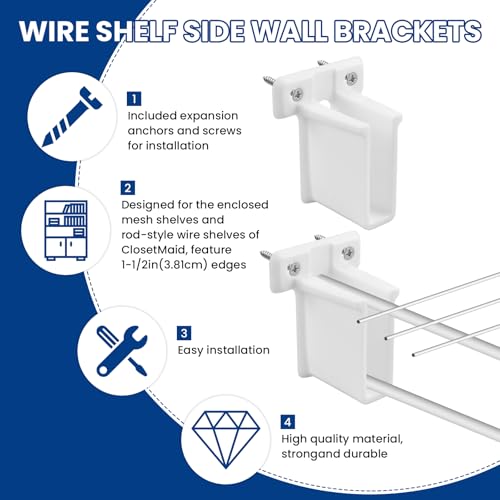 WIRE SHELF SIDE WALL BRACKETS

1
Included expansion anchors and screws for installation

2
Designed for the enclosed mesh shelves and rod-style wire shelves of ClosetMaid, feature 1-1/2in(3.81cm) edges

3
Easy installation

4
High quality material, strongand durable