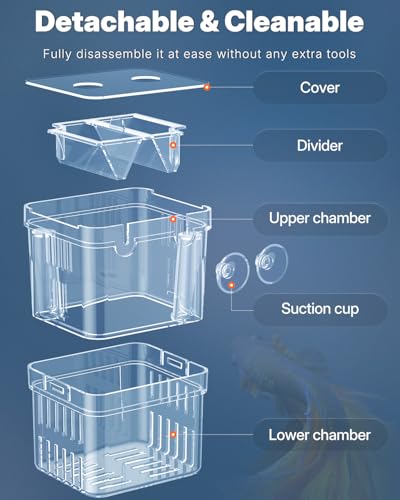 Detachable & Cleanable

Fully disassemble it at ease without any extra tools

Cover

Divider

Upper chamber

Suction cup

Lower chamber