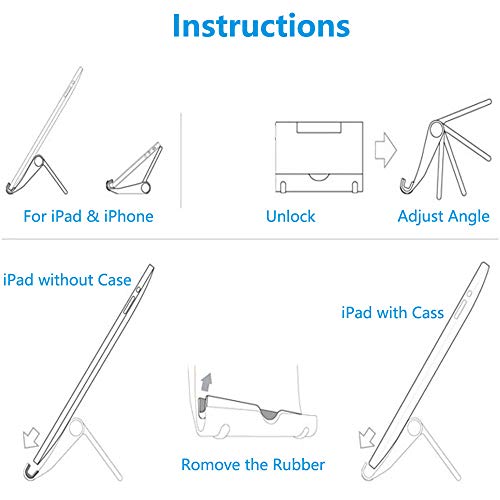 Instructions

For iPad & iPhone

Unlock

Adjust Angle

iPad without Case

iPad with Cass

Romove the Rubber