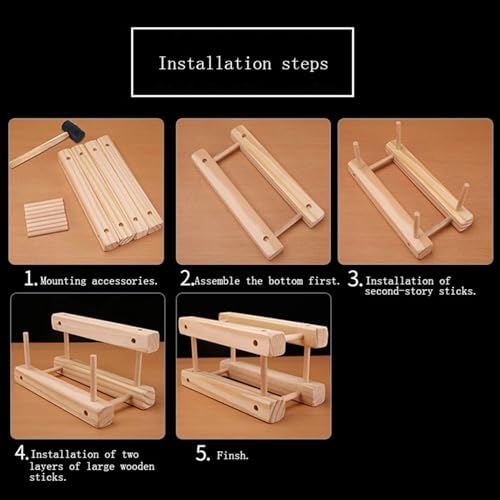 Installation steps

1. Mounting accessories.

2. Assemble the bottom first.

3. Installation of second-story sticks.

4. Installation of two layers of large wooden sticks.

5. Finsh.