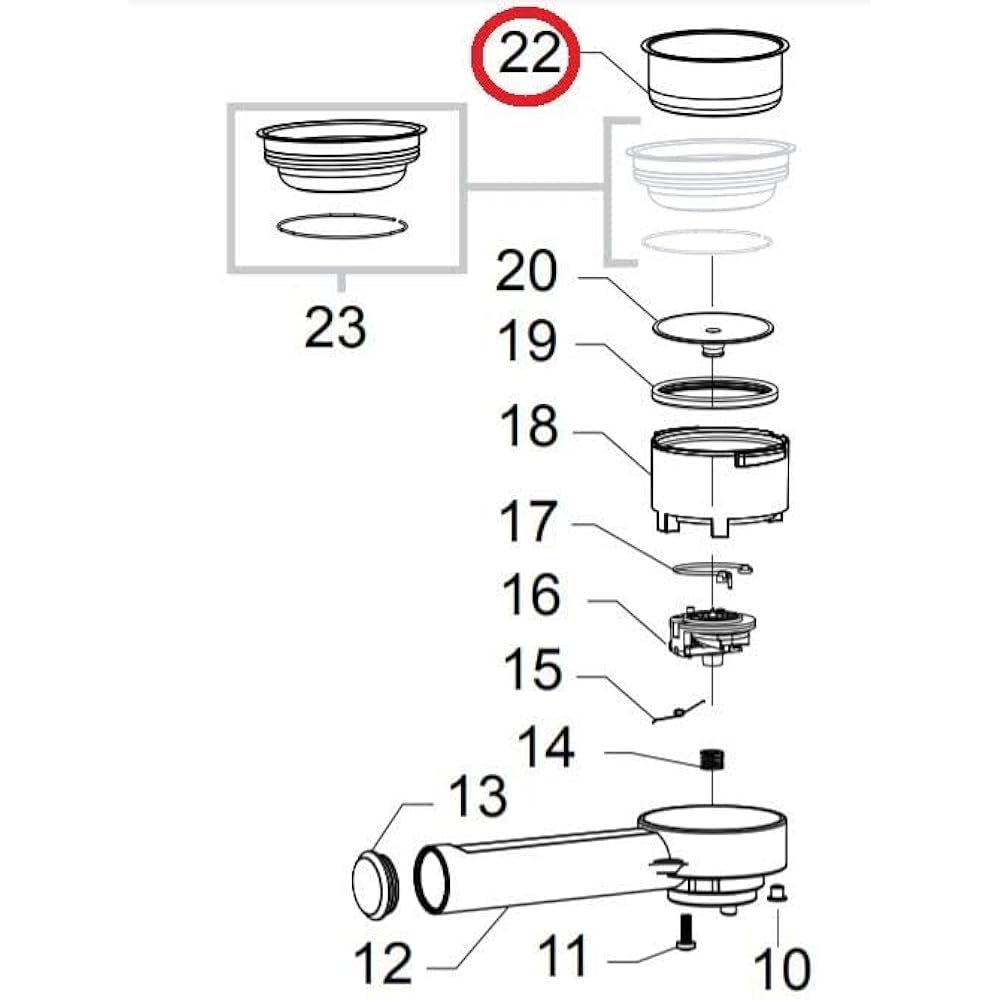 22

23

20

19

18

17

16

15

14

13

12

11

10