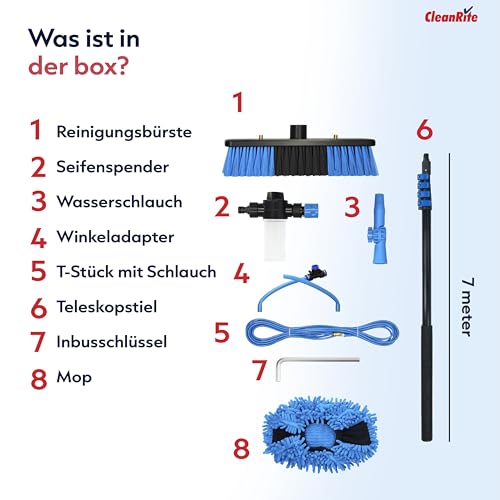 CleanRite

Was ist in der box?

1 Reinigungsbürste
2 Seifenspender
3 Wasserschlauch
4 Winkeladapter
5 T-Stück mit Schlauch
6 Teleskopstiel
7 Inbusschlüssel
8 Mop

1
6
2
3
4
5
7
8
7 meter