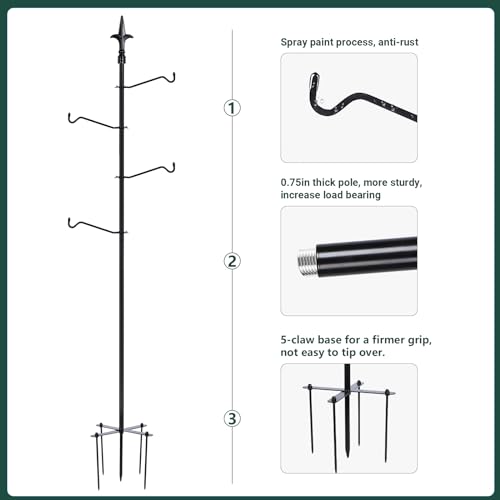 1

Spray paint process, anti-rust

2

0.75in thick pole, more sturdy, increase load bearing

3

5-claw base for a firmer grip, not easy to tip over.