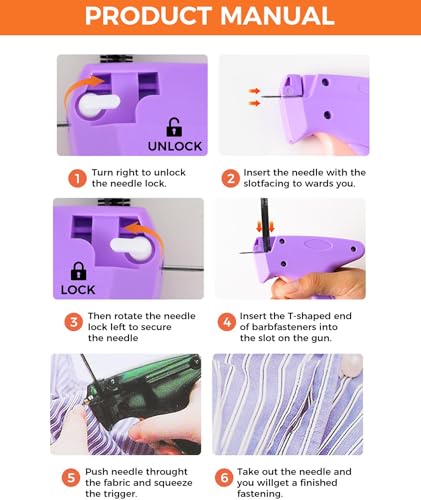 PRODUCT MANUAL

UNLOCK

1 Turn right to unlock the needle lock.

2 Insert the needle with the slotfacing to wards you.

LOCK

3 Then rotate the needle lock left to secure the needle

4 Insert the T-shaped end of barbfasteners into the slot on the gun.

5 Push needle throught the fabric and squeeze the trigger.

6 Take out the needle and you willget a finished fastening.