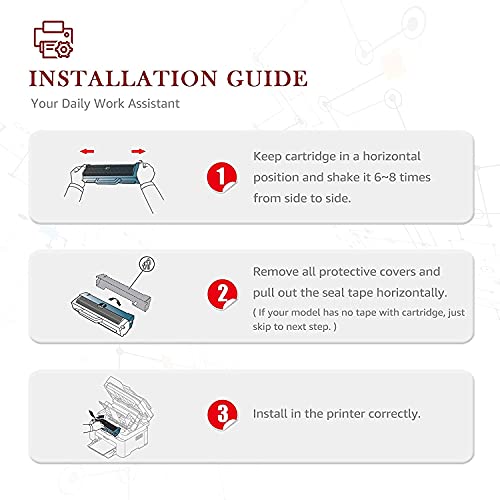 INSTALLATION GUIDE

Your Daily Work Assistant

1

Keep cartridge in a horizontal position and shake it 6~8 times from side to side.

2

Remove all protective covers and pull out the seal tape horizontally.

( If your model has no tape with cartridge, just skip to next step. )

3

Install in the printer correctly.