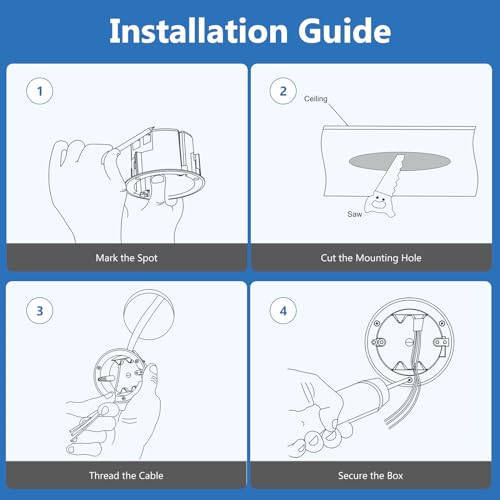 Installation Guide

1

Mark the Spot

2

Ceiling

Saw

Cut the Mounting Hole

3

Thread the Cable

4

Secure the Box