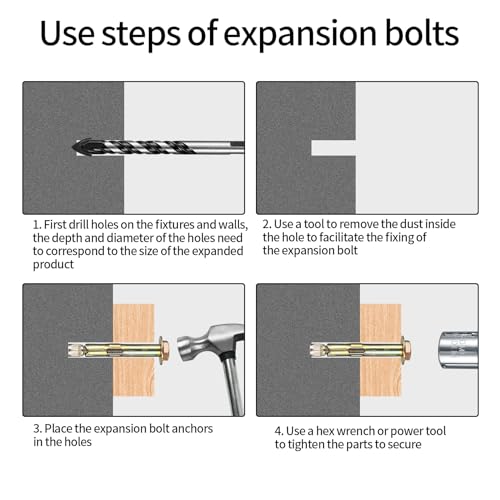 Use steps of expansion bolts

1. First drill holes on the fixtures and walls, the depth and diameter of the holes need to correspond to the size of the expanded product

2. Use a tool to remove the dust inside the hole to facilitate the fixing of the expansion bolt

3. Place the expansion bolt anchors in the holes

4. Use a hex wrench or power tool to tighten the parts to secure