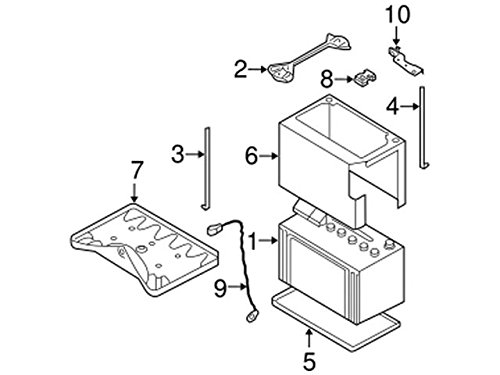 10
2
8
4
3
6
7
1
9
5