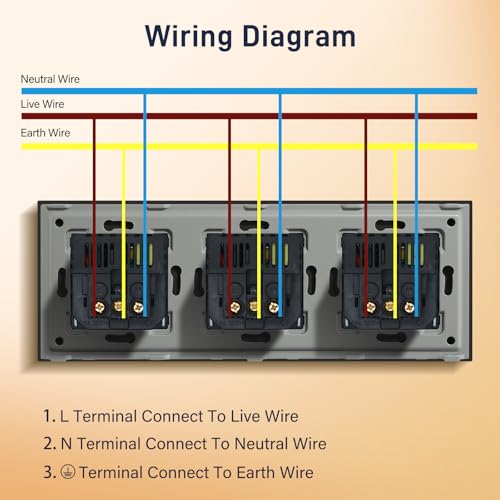 Wiring Diagram

Neutral Wire

Live Wire

Earth Wire

1. L Terminal Connect To Live Wire

2. N Terminal Connect To Neutral Wire

3. ⏚ Terminal Connect To Earth Wire