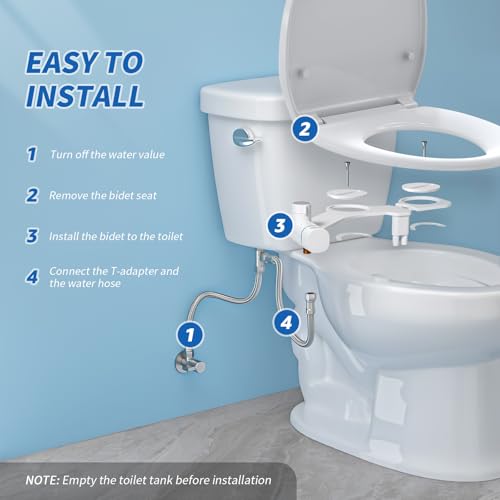 EASY TO INSTALL

1 Turn off the water value

2 Remove the bidet seat

3 Install the bidet to the toilet

4 Connect the T-adapter and the water hose

2

3

1

4

NOTE: Empty the toilet tank before installation