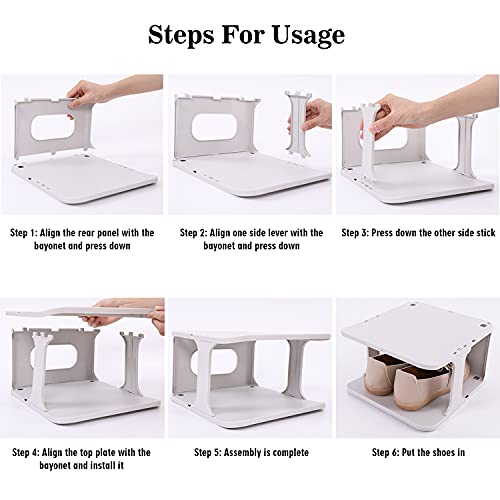 Steps For Usage

Step 1: Align the rear panel with the bayonet and press down

Step 2: Align one side lever with the bayonet and press down

Step 3: Press down the other side stick

Step 4: Align the top plate with the bayonet and install it

Step 5: Assembly is complete

Step 6: Put the shoes in