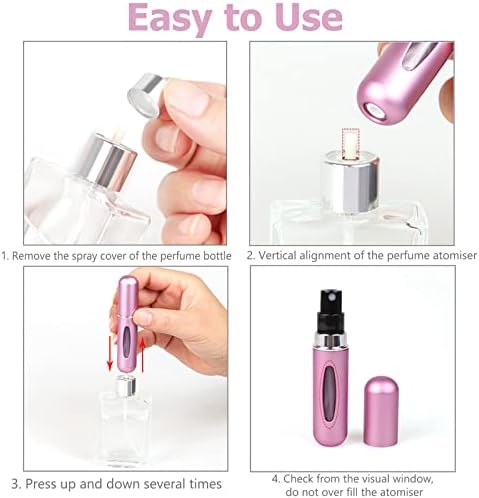 Easy to Use

1. Remove the spray cover of the perfume bottle

2. Vertical alignment of the perfume atomiser

3. Press up and down several times

4. Check from the visual window, do not over fill the atomiser