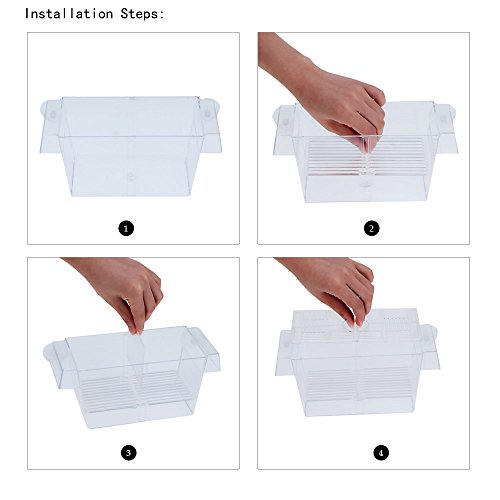 Installation Steps:

1

2

3

4