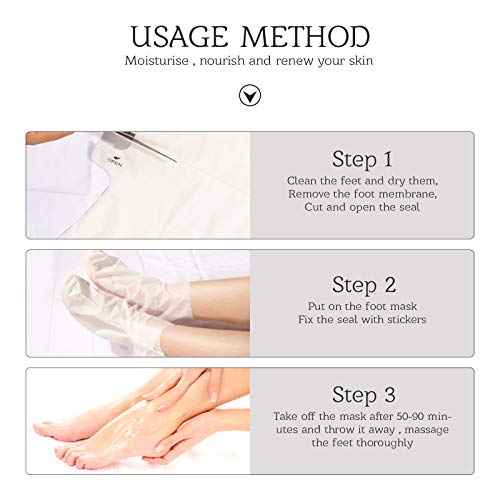 USAGE METHOD
Moisturise , nourish and renew your skin

OPEN

Step 1
Clean the feet and dry them, Remove the foot membrane, Cut and open the seal

Step 2
Put on the foot mask
Fix the seal with stickers

Step 3
Take off the mask after 50-90 minutes and throw it away , massage the feet thoroughly