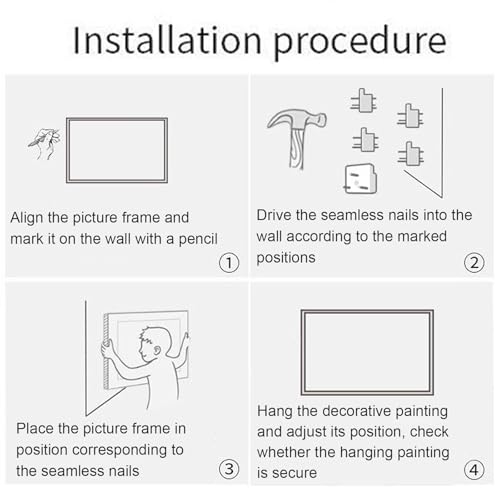 Installation procedure

Align the picture frame and mark it on the wall with a pencil

①

Drive the seamless nails into the wall according to the marked positions

②

Place the picture frame in position corresponding to the seamless nails

③

Hang the decorative painting and adjust its position, check whether the hanging painting is secure

④