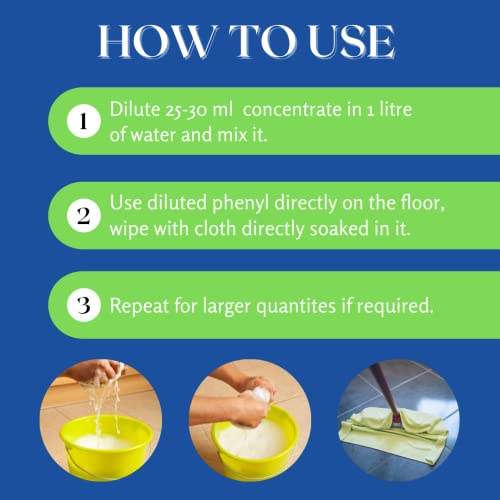 HOW TO USE

1 Dilute 25-30 ml concentrate in 1 litre of water and mix it.

2 Use diluted phenyl directly on the floor, wipe with cloth directly soaked in it.

3 Repeat for larger quantites if required.