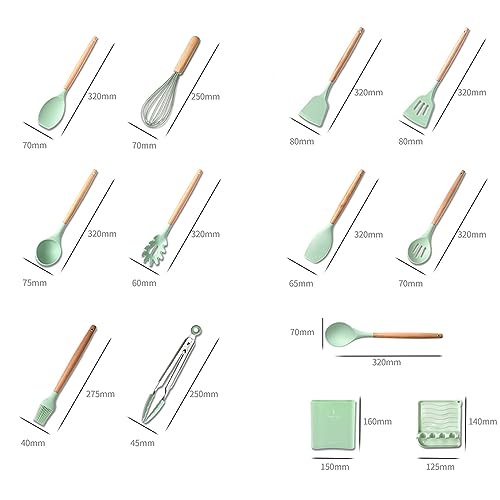 320mm
70mm
250mm
70mm
320mm
80mm
320mm
80mm

320mm
75mm
320mm
60mm
320mm
65mm
320mm
70mm

275mm
40mm
250mm
45mm
70mm
320mm

160mm
150mm
140mm
125mm