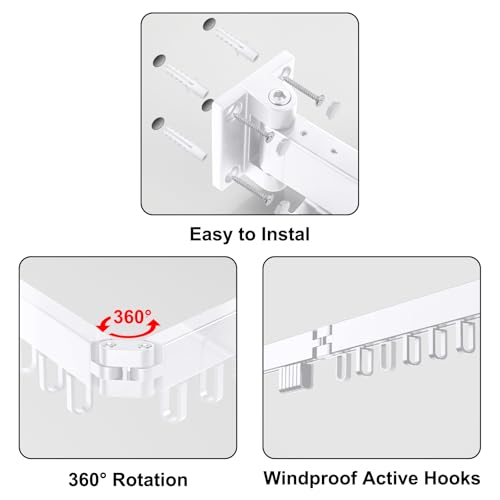 Easy to Instal

360°

360° Rotation

Windproof Active Hooks