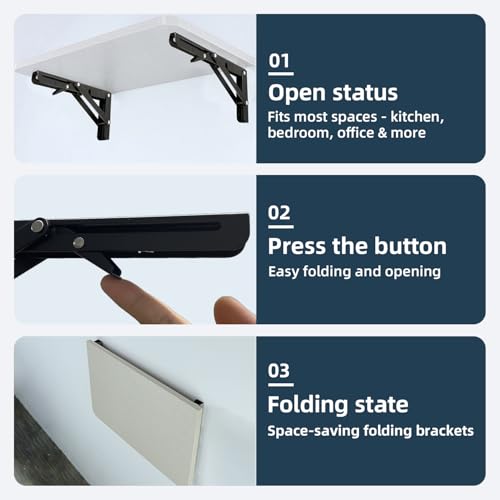 01

Open status

Fits most spaces - kitchen, bedroom, office & more

02

Press the button

Easy folding and opening

03

Folding state

Space-saving folding brackets