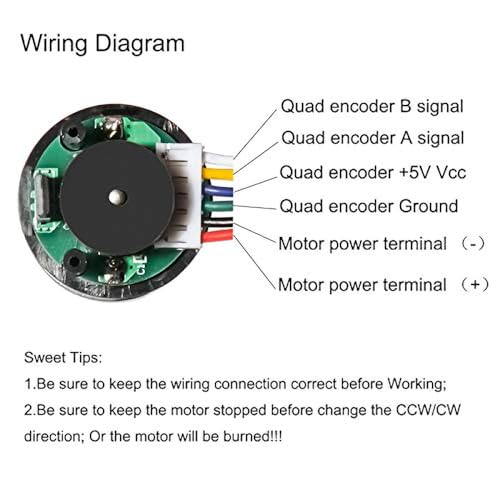 Wiring Diagram

Quad encoder B signal

Quad encoder A signal

Quad encoder +5V Vcc

Quad encoder Ground

Motor power terminal （-）

Motor power terminal （+）

Sweet Tips:

1.Be sure to keep the wiring connection correct before Working;

2.Be sure to keep the motor stopped before change the CCW/CW direction; Or the motor will be burned!!!