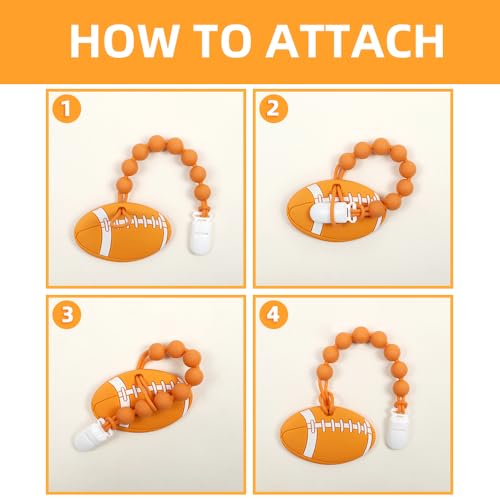 HOW TO ATTACH

1

2

3

4