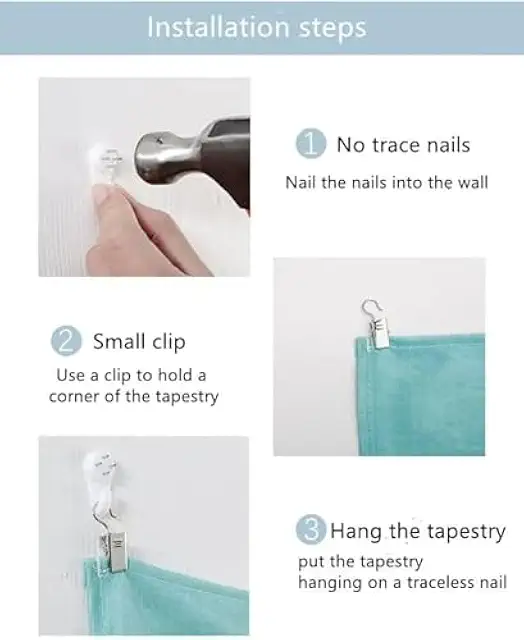 Installation steps

1 No trace nails

Nail the nails into the wall

2 Small clip

Use a clip to hold a corner of the tapestry

3 Hang the tapestry

put the tapestry hanging on a traceless nail