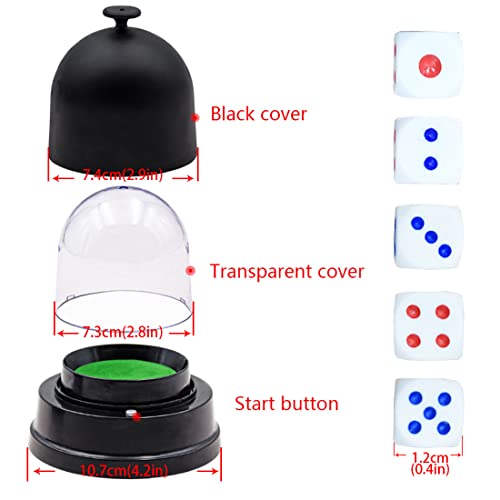 Black cover

7.4cm(2.9in)

Transparent cover

7.3cm(2.8in)

Start button

10.7cm(4.2in)

1.2cm
(0.4in)