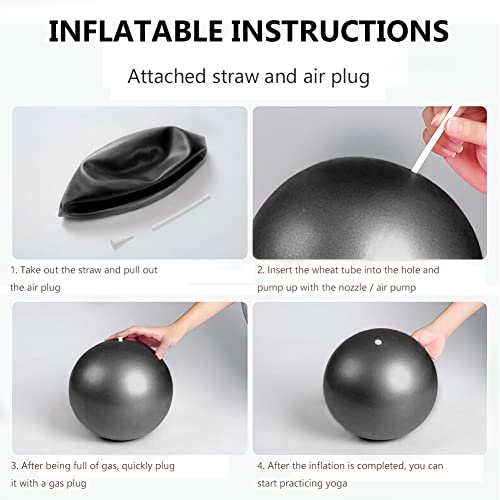 INFLATABLE INSTRUCTIONS

Attached straw and air plug

1. Take out the straw and pull out the air plug

2. Insert the wheat tube into the hole and pump up with the nozzle / air pump

3. After being full of gas, quickly plug it with a gas plug

4. After the inflation is completed, you can start practicing yoga