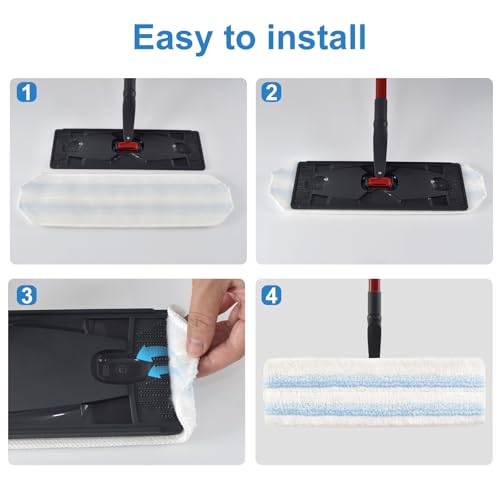 Easy to install

1

2

3

4