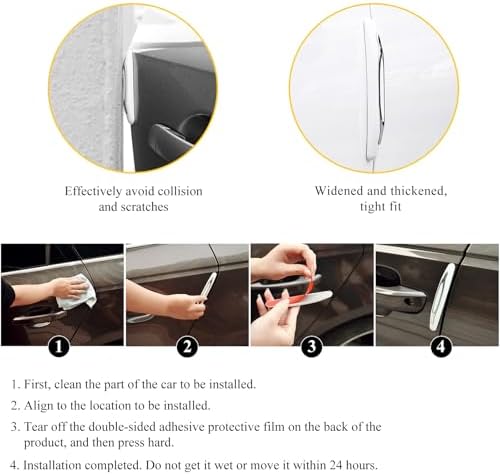 Effectively avoid collision and scratches

Widened and thickened, tight fit

1

2

3

4

1. First, clean the part of the car to be installed.

2. Align to the location to be installed.

3. Tear off the double-sided adhesive protective film on the back of the product, and then press hard.

4. Installation completed. Do not get it wet or move it within 24 hours.