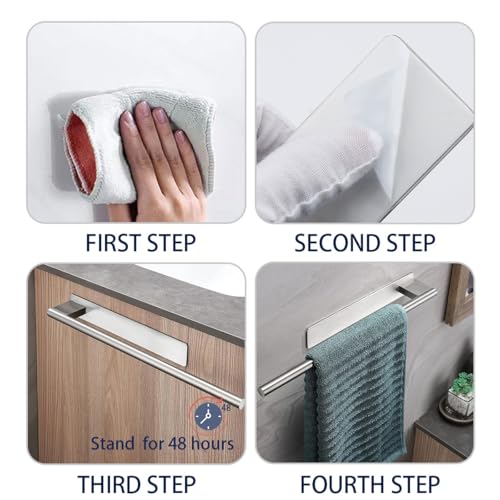 FIRST STEP

SECOND STEP

48

Stand for 48 hours

THIRD STEP

FOURTH STEP