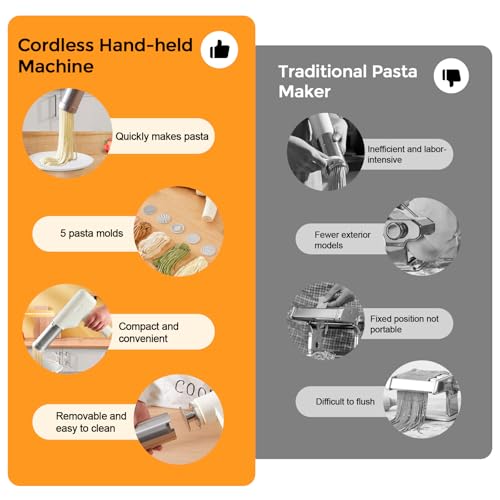 Cordless Hand-held Machine

Quickly makes pasta

5 pasta molds

Compact and convenient

Removable and easy to clean

COO

Traditional Pasta Maker

Inefficient and labor-intensive

Fewer exterior models

Fixed position not portable

Difficult to flush