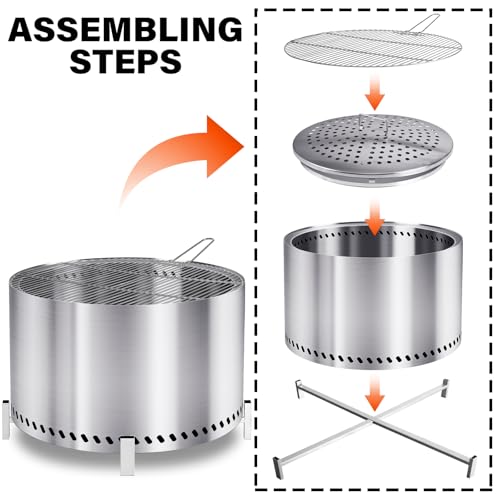 ASSEMBLING STEPS