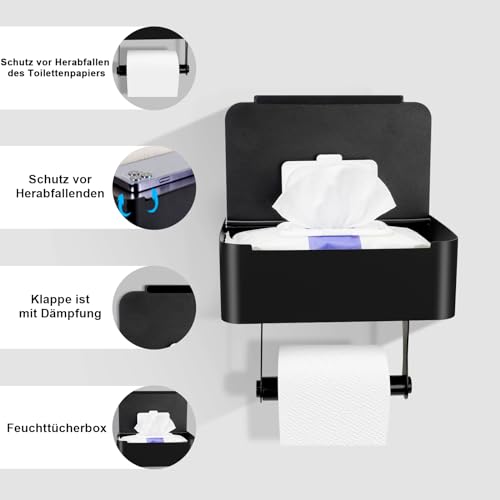 Schutz vor Herabfallen des Toilettenpapiers

Schutz vor Herabfallenden

Klappe ist mit Dämpfung

Feuchttücherbox