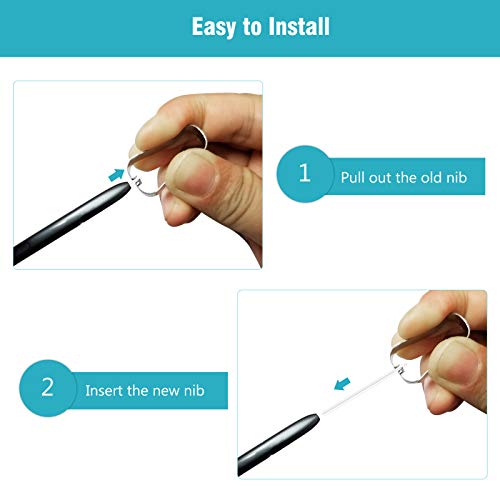 Easy to Install

1 Pull out the old nib

2 Insert the new nib