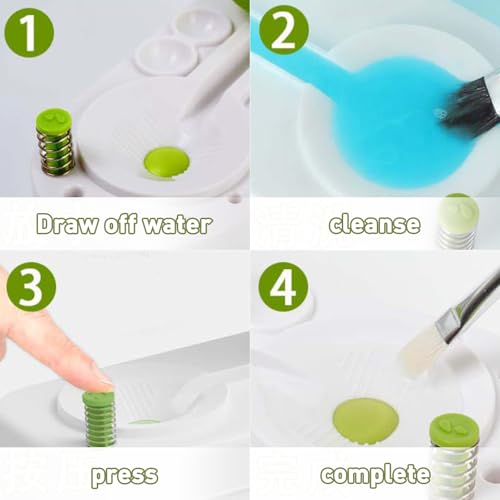 1

Draw off water

2

cleanse

3

press

4

complete