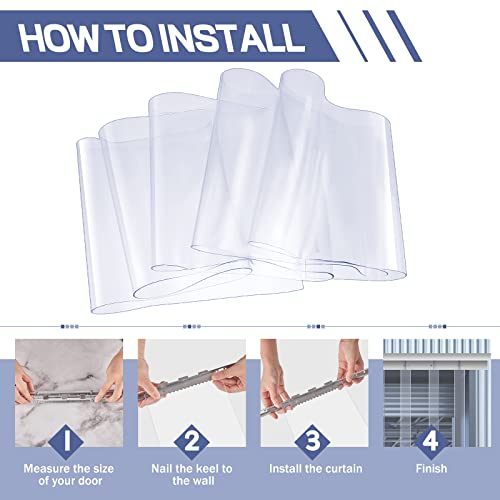 HOW TO INSTALL

1
Measure the size of your door

2
Nail the keel to the wall

3
Install the curtain

4
Finish