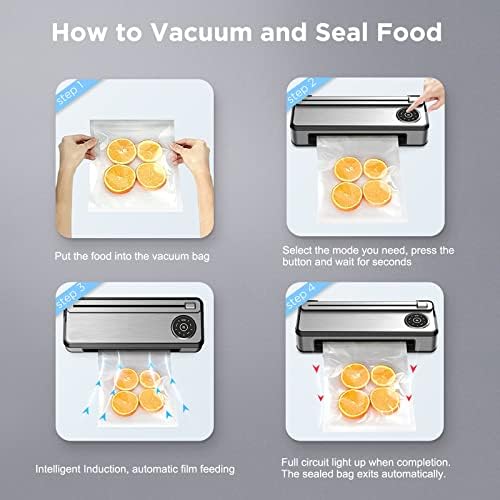 How to Vacuum and Seal Food

step 1

Put the food into the vacuum bag

step 2

Select the mode you need, press the button and wait for seconds

step 3

Intelligent Induction, automatic film feeding

step 4

Full circuit light up when completion. The sealed bag exits automatically.