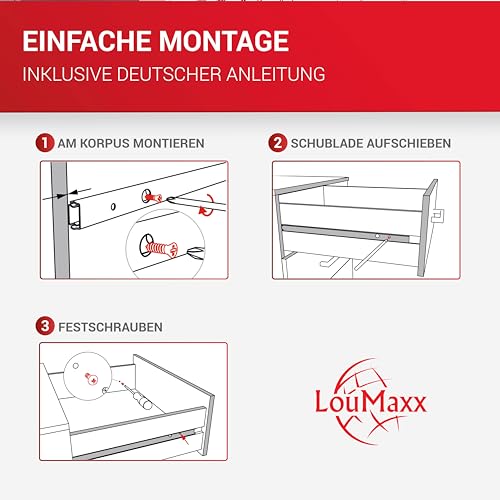 EINFACHE MONTAGE
INKLUSIVE DEUTSCHER ANLEITUNG

1 AM KORPUS MONTIEREN

2 SCHUBLADE AUFSCHIEBEN

3 FESTSCHRAUBEN

LouMaxx