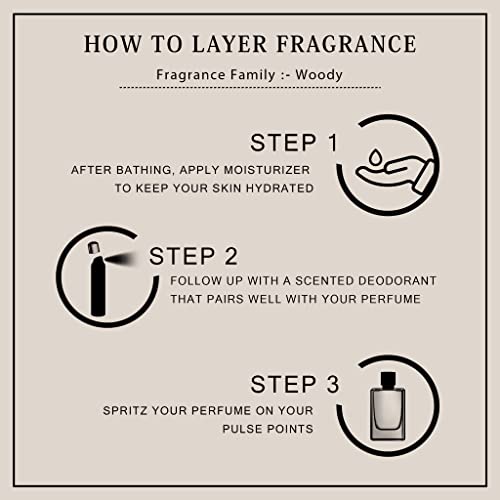 HOW TO LAYER FRAGRANCE

Fragrance Family :- Woody

STEP 1

AFTER BATHING, APPLY MOISTURIZER TO KEEP YOUR SKIN HYDRATED

STEP 2

FOLLOW UP WITH A SCENTED DEODORANT THAT PAIRS WELL WITH YOUR PERFUME

STEP 3

SPRITZ YOUR PERFUME ON YOUR PULSE POINTS